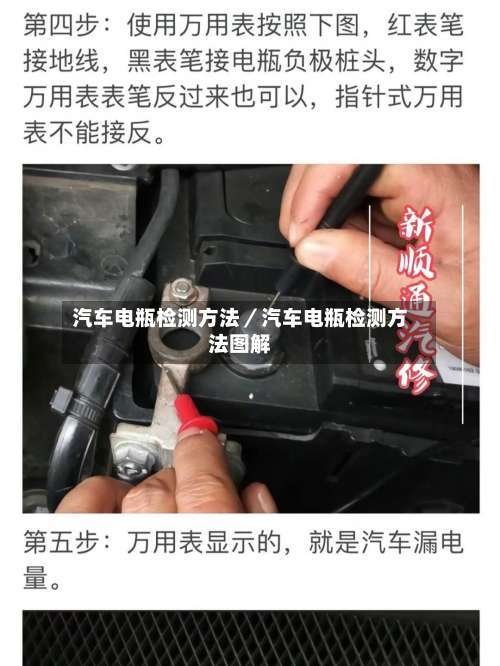 第四步：使用万用表按照下图，红表笔接地线，黑表笔接电瓶负极桩头，数字万用表表笔反过来也可以，指针式万用表不能接反。

新顺通汽修

汽车电瓶检测方法／汽车电瓶检测方法图解

第五步：万用表显示的，就是汽车漏电量。